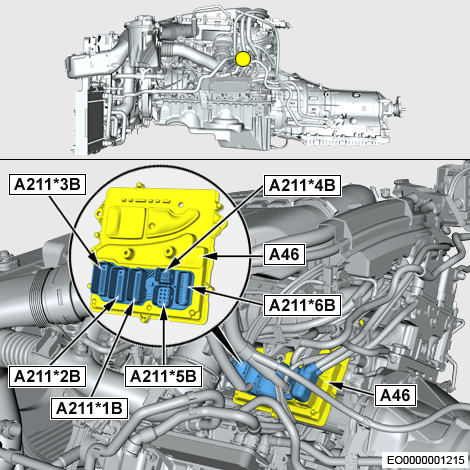 A211*3B

A211*4B

A46

A211*6B

A211*2B

A211*5B

A211*1B

A46

EO0000001215