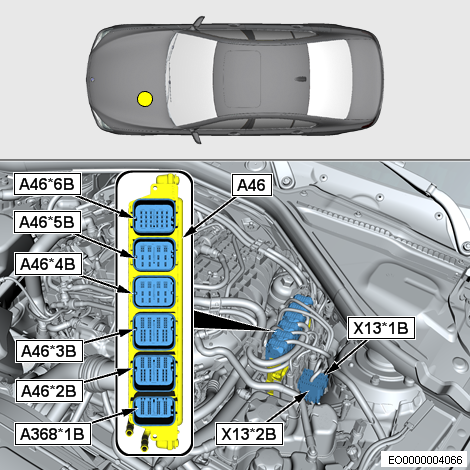 A46*6B

A46*5B

A46*4B

A46*3B

A46*2B

A368*1B

A46

X13*1B

X13*2B

EO0000004066